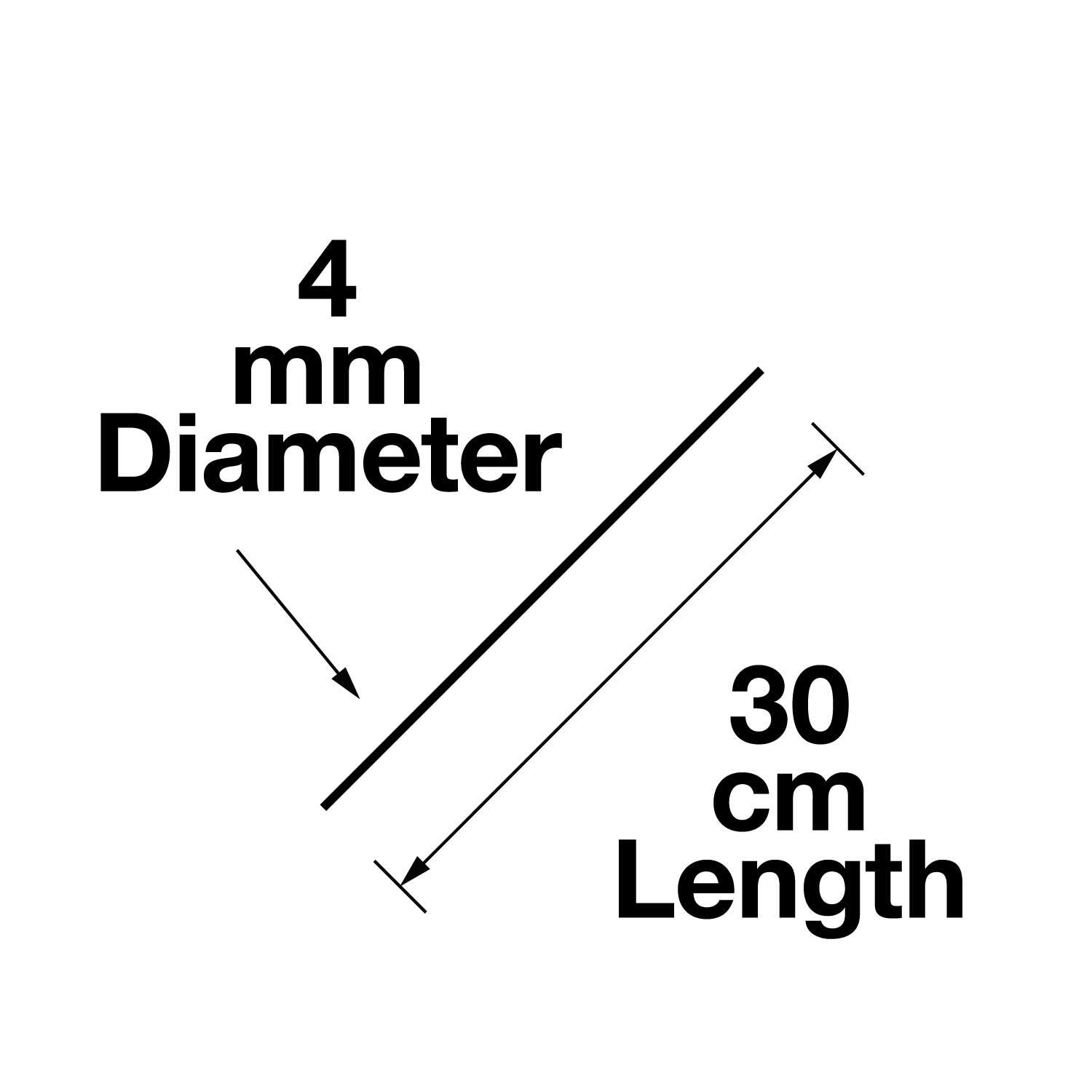 4
mm
Diameter

30
cm
Length