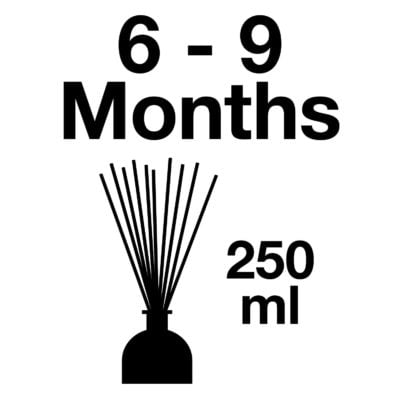 6 - 9
Months

250
ml