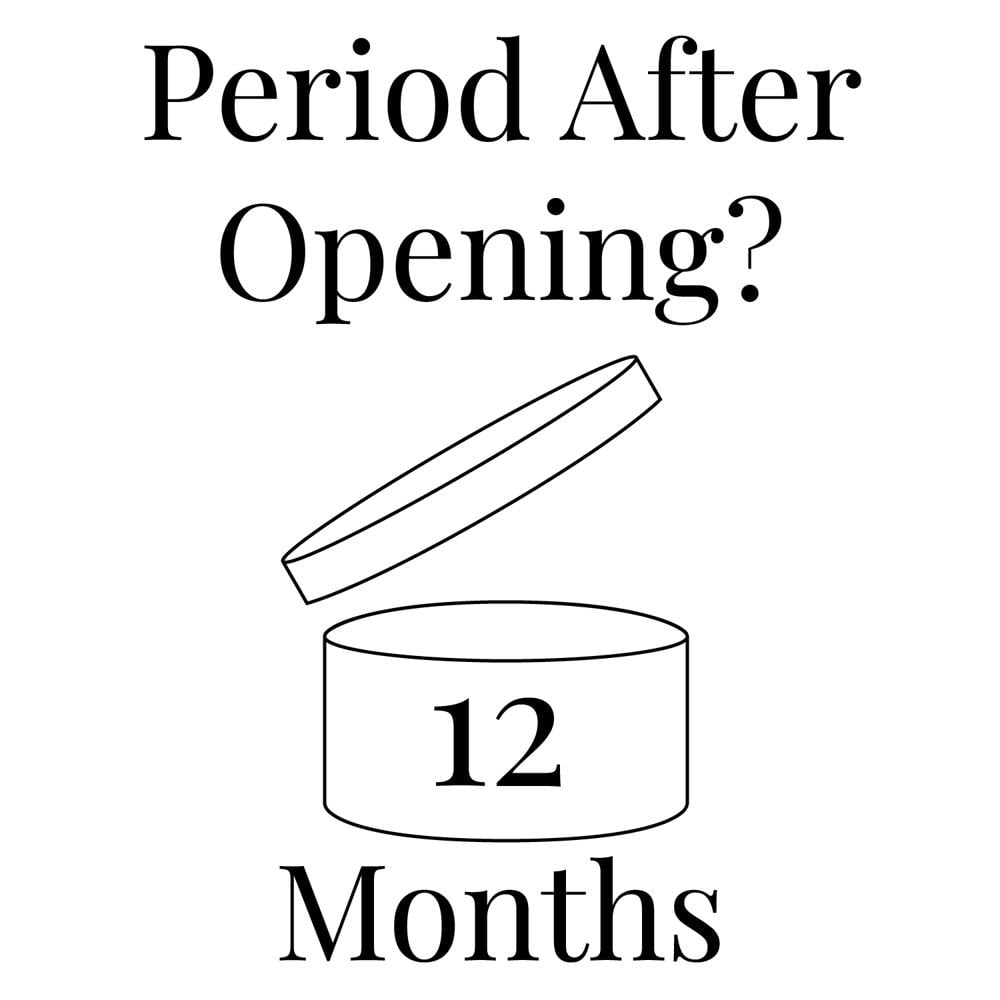 Period After Opening?

12

Months